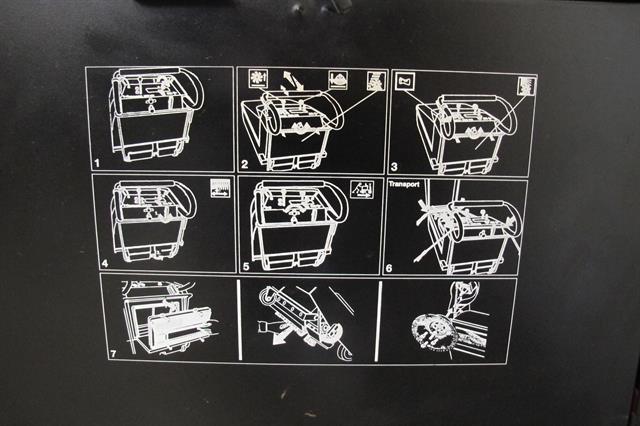 1

2

3

4

5

Transport

6

7